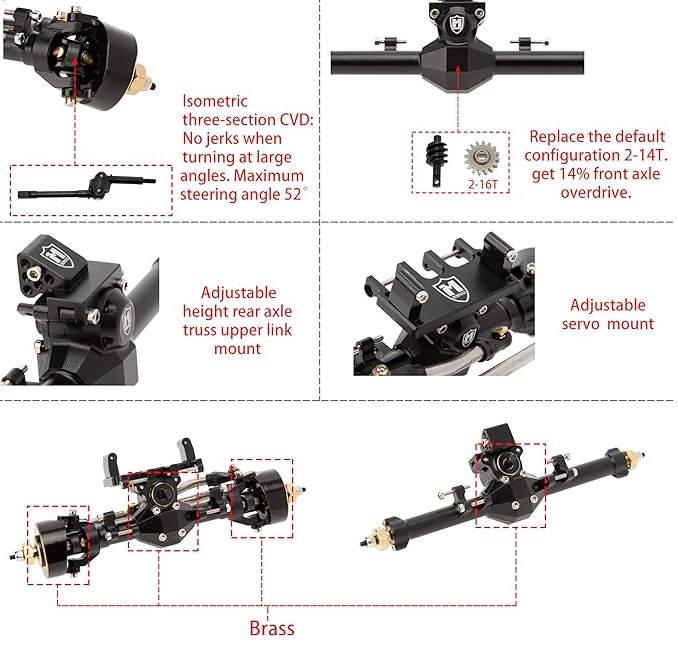 Isometric three-section CVD: No jerks when turning at large angles. Maximum steering angle 52°

2-16T

Replace the default configuration 2-14T. get 14% front axle overdrive.

Adjustable height rear axle truss upper link mount

Adjustable servo mount

Brass